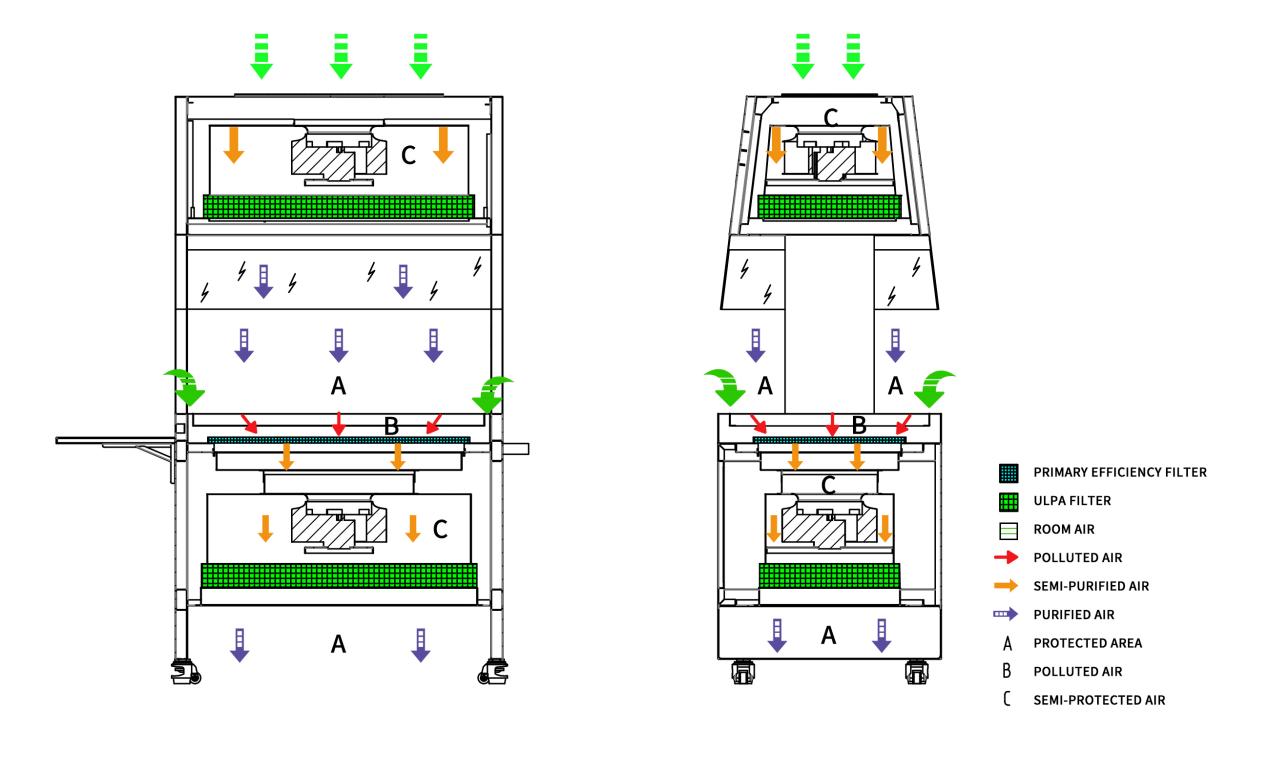 C

A

B

C

A

C

A

A

B

C

A

PRIMARY EFFICIENCY FILTER
ULPA FILTER
ROOM AIR
POLLUTED AIR
SEMI-PURIFIED AIR
PURIFIED AIR
A PROTECTED AREA
B POLLUTED AIR
C SEMI-PROTECTED AIR